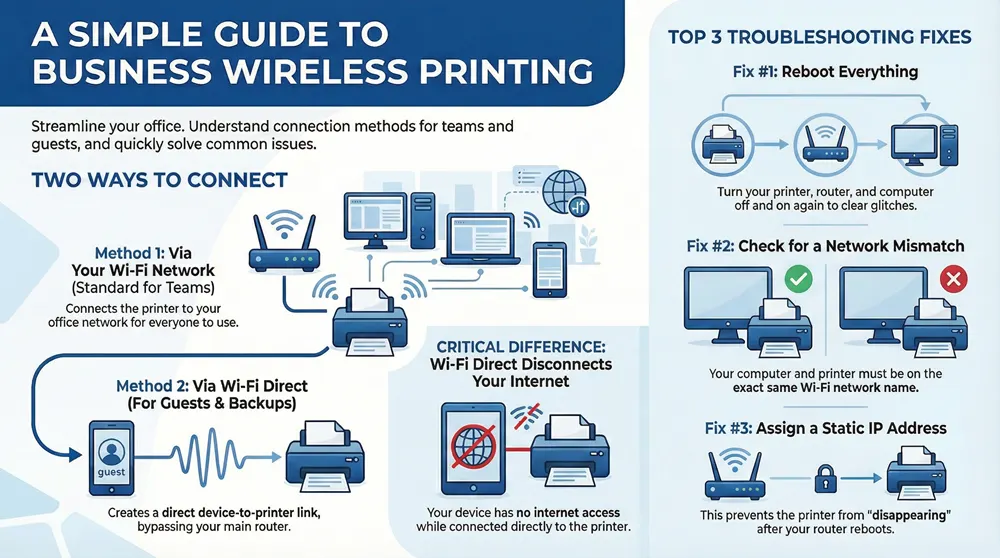 A SIMPLE GUIDE TO BUSINESS WIRELESS PRINTING

Streamline your office. Understand connection methods for teams and guests, and quickly solve common issues.

TWO WAYS TO CONNECT

Method 1: Via Your Wi-Fi Network (Standard for Teams)

Connects the printer to your office network for everyone to use.

Method 2: Via Wi-Fi Direct (For Guests & Backups)

guest

Creates a direct device-to-printer link, bypassing your main router.

CRITICAL DIFFERENCE: Wi-Fi Direct Disconnects Your Internet

Your device has no internet access while connected directly to the printer.

TOP 3 TROUBLESHOOTING FIXES

Fix #1: Reboot Everything

Turn your printer, router, and computer off and on again to clear glitches.

Fix #2: Check for a Network Mismatch

Your computer and printer must be on the exact same Wi-Fi network name.

Fix #3: Assign a Static IP Address

This prevents the printer from "disappearing" after your router reboots.